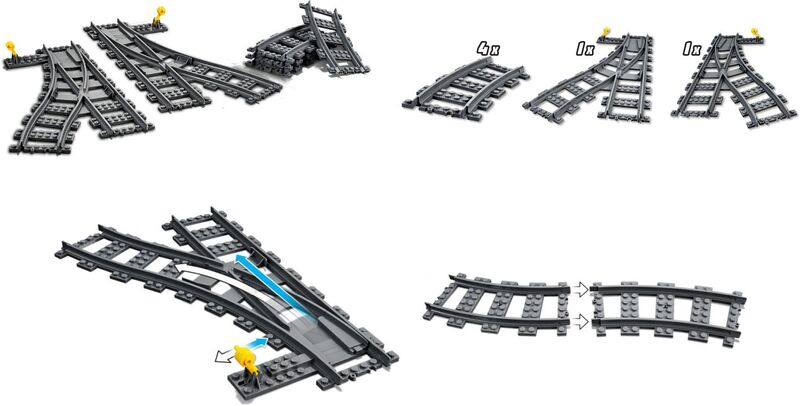 4x
1x
1x